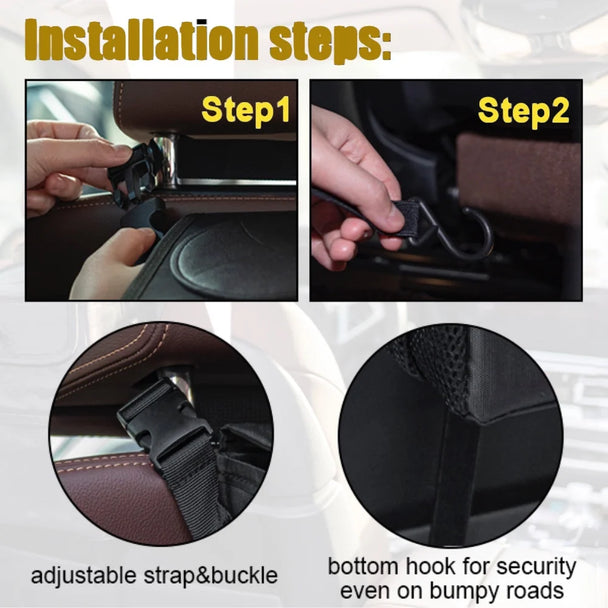 Installation steps:

Step1

Step2

adjustable strap&buckle

bottom hook for security even on bumpy roads