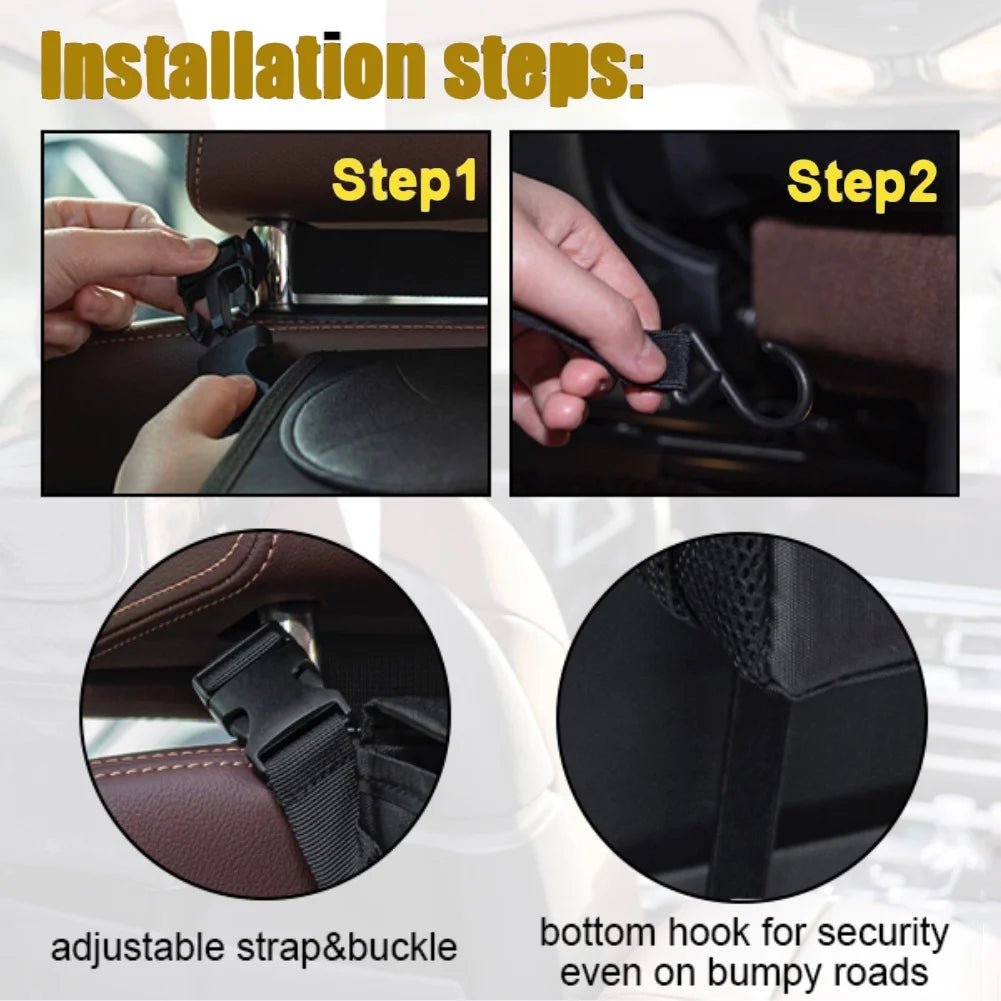 Installation steps:

Step1

Step2

adjustable strap&buckle

bottom hook for security even on bumpy roads