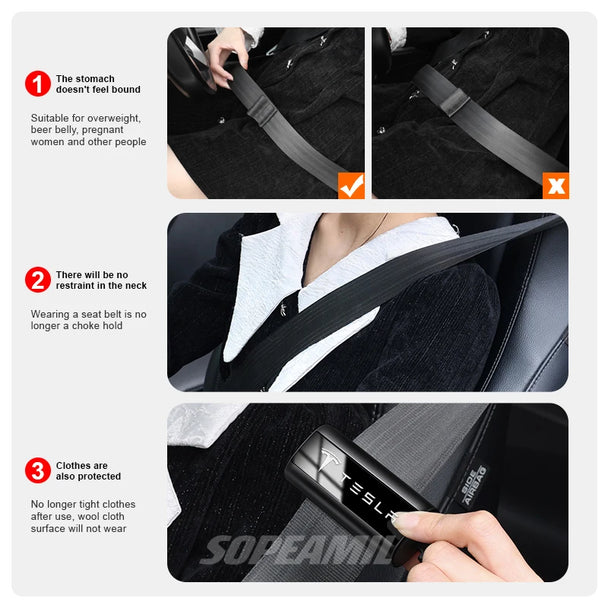 1 The stomach doesn't feel bound

Suitable for overweight, beer belly, pregnant women and other people

2 There will be no restraint in the neck

Wearing a seat belt is no longer a choke hold

3 Clothes are also protected

No longer tight clothes after use, wool cloth surface will not wear

TESLA

SIDE AIRBAG

SOPEAMIL