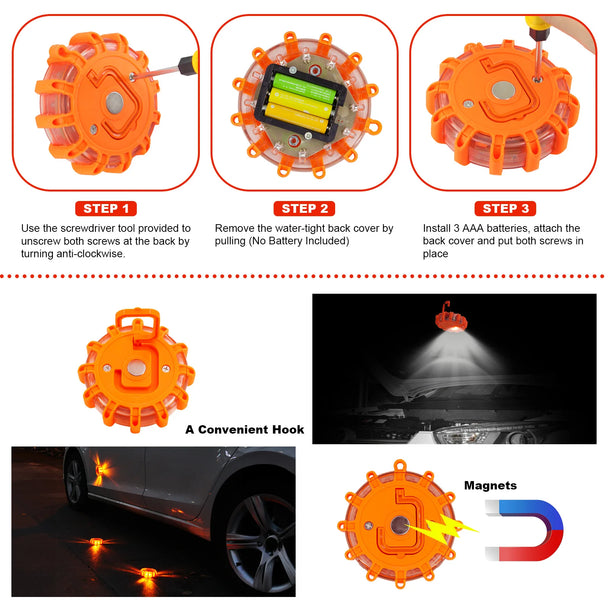 STEP 1

Use the screwdriver tool provided to unscrew both screws at the back by turning anti-clockwise.

STEP 2

Remove the water-tight back cover by pulling (No Battery Included)

STEP 3

Install 3 AAA batteries, attach the back cover and put both screws in place

A Convenient Hook

Magnets