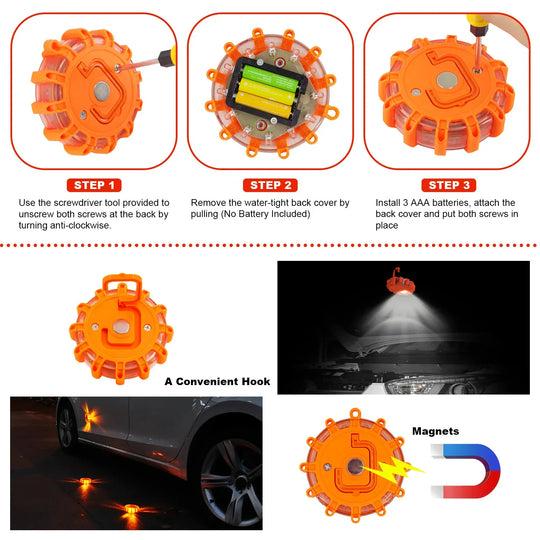 STEP 1

Use the screwdriver tool provided to unscrew both screws at the back by turning anti-clockwise.

STEP 2

Remove the water-tight back cover by pulling (No Battery Included)

STEP 3

Install 3 AAA batteries, attach the back cover and put both screws in place

A Convenient Hook

Magnets