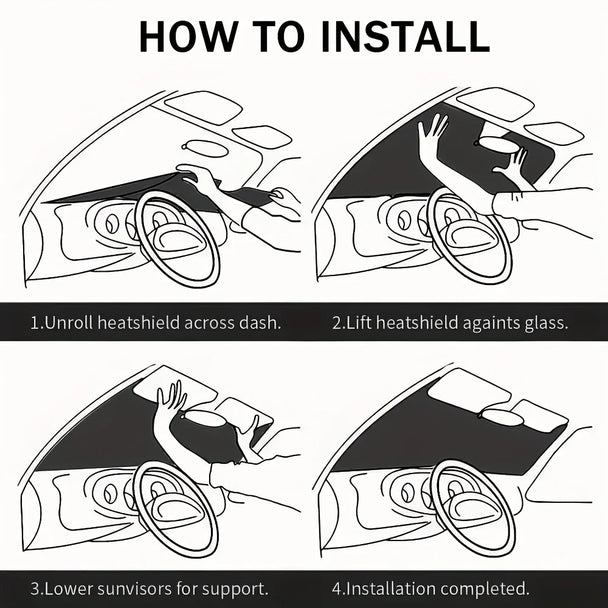 HOW TO INSTALL

1.Unroll heatshield across dash.

2.Lift heatshield againts glass.

3.Lower sunvisors for support.

4.Installation completed.