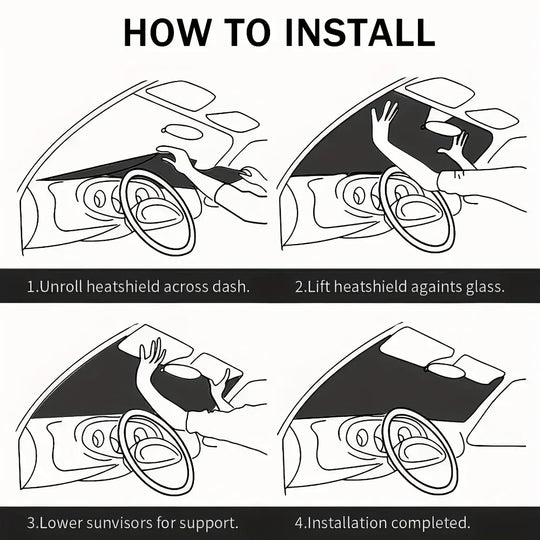 HOW TO INSTALL

1.Unroll heatshield across dash.

2.Lift heatshield againts glass.

3.Lower sunvisors for support.

4.Installation completed.