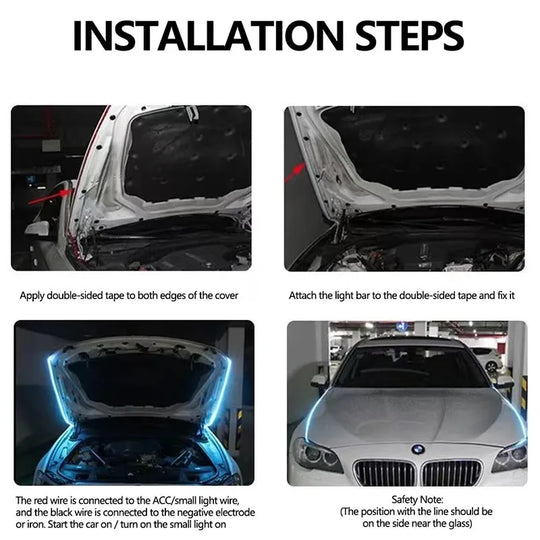 INSTALLATION STEPS

Apply double-sided tape to both edges of the cover

Attach the light bar to the double-sided tape and fix it

The red wire is connected to the ACC/small light wire, and the black wire is connected to the negative electrode or iron. Start the car on / turn on the small light on

Safety Note:
(The position with the line should be on the side near the glass)