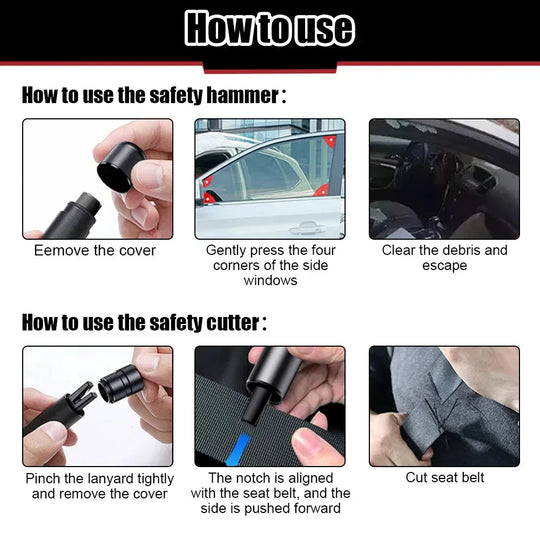 How to use

How to use the safety hammer：

Eemove the cover

Gently press the four corners of the side windows

Clear the debris and escape

How to use the safety cutter：

Pinch the lanyard tightly and remove the cover

The notch is aligned with the seat belt, and the side is pushed forward

Cut seat belt