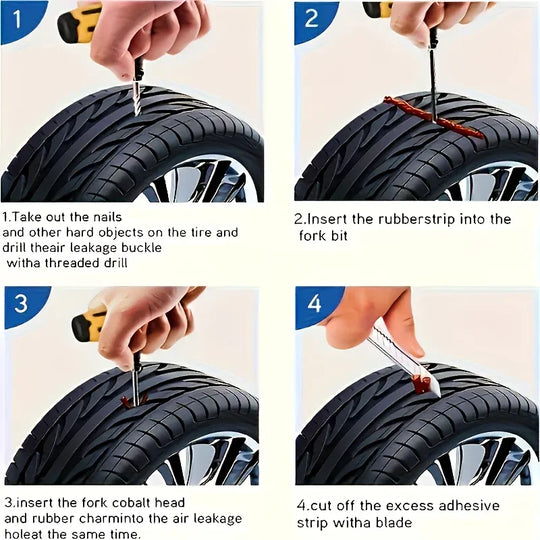 1

1.Take out the nails
and other hard objects on the tire and drill theair leakage buckle
witha threaded drill

2

2.Insert the rubberstrip into the fork bit

3

3.insert the fork cobalt head
and rubber charminto the air leakage holeat the same time.

4

4.cut off the excess adhesive strip witha blade