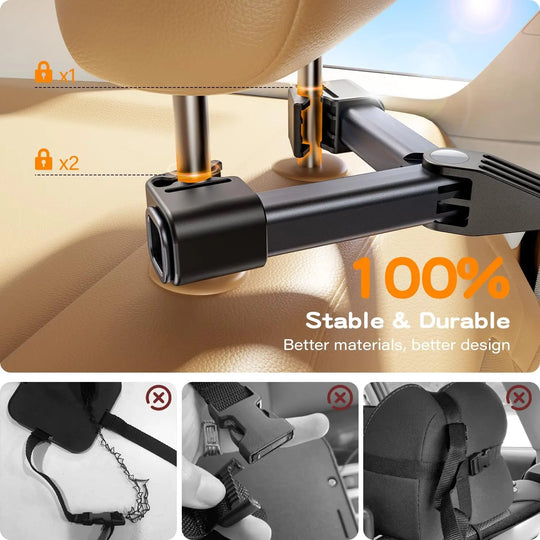 x1

x2

100%

Stable & Durable

Better materials, better design