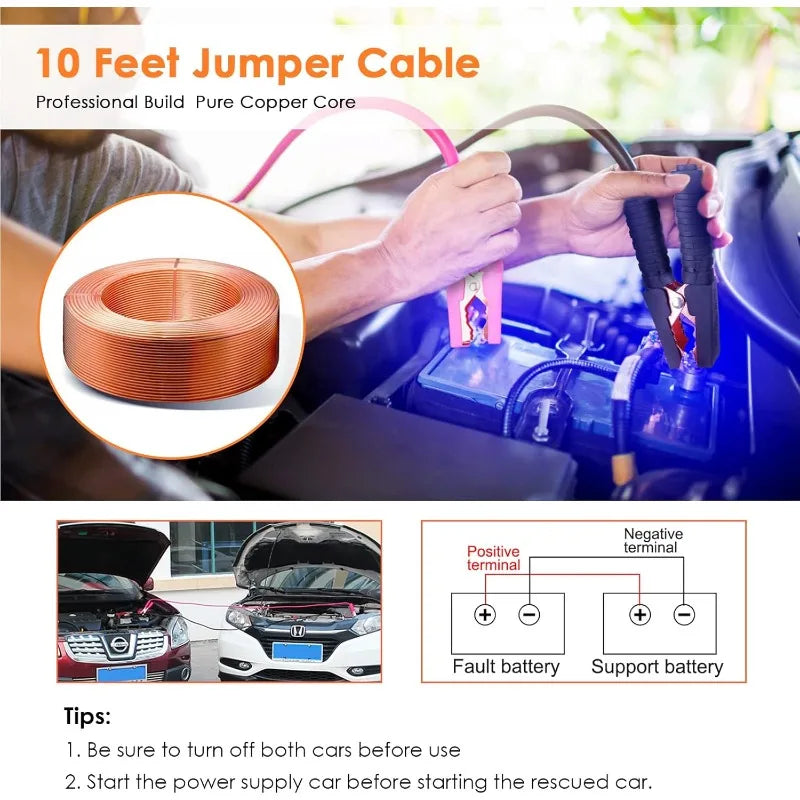 10 Feet Jumper Cable

Professional Build Pure Copper Core

Positive terminal

Negative terminal

+ −

+ −

Fault battery

Support battery

Tips:

1. Be sure to turn off both cars before use

2. Start the power supply car before starting the rescued car.