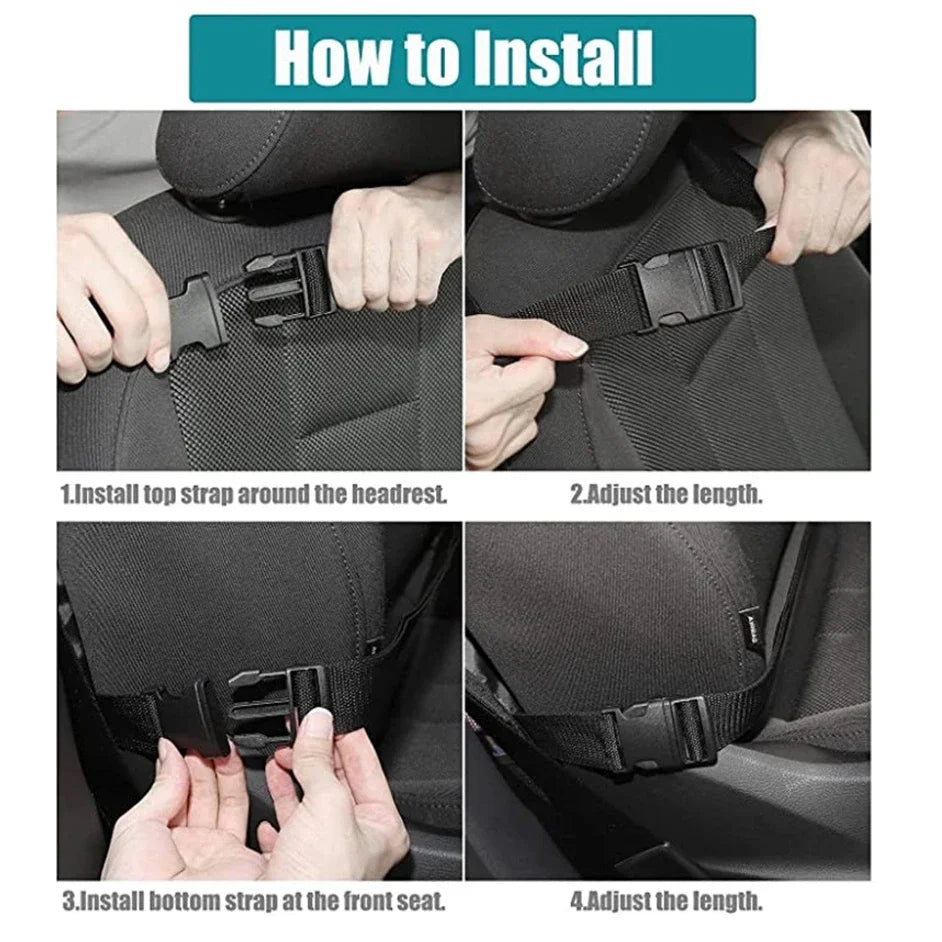 How to Install

1.Install top strap around the headrest.

2.Adjust the length.

3.Install bottom strap at the front seat.

4.Adjust the length.