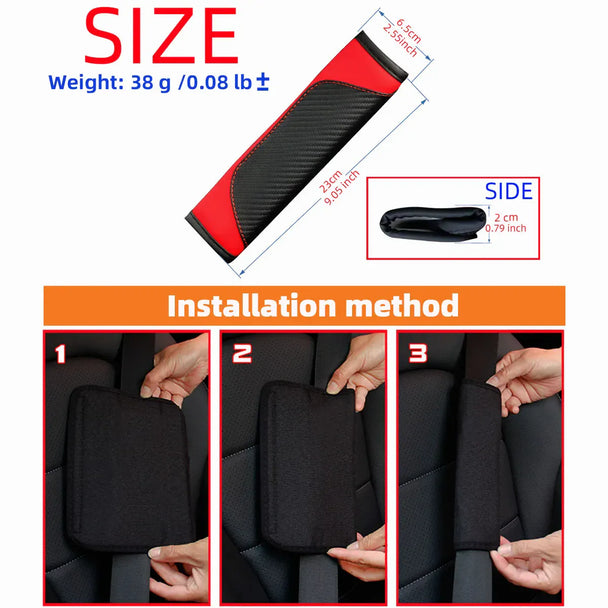 SIZE

Weight: 38 g /0.08 lb ±

6.5cm
2.55inch

23cm
9.05 inch

SIDE

2 cm
0.79 inch

Installation method

1

2

3