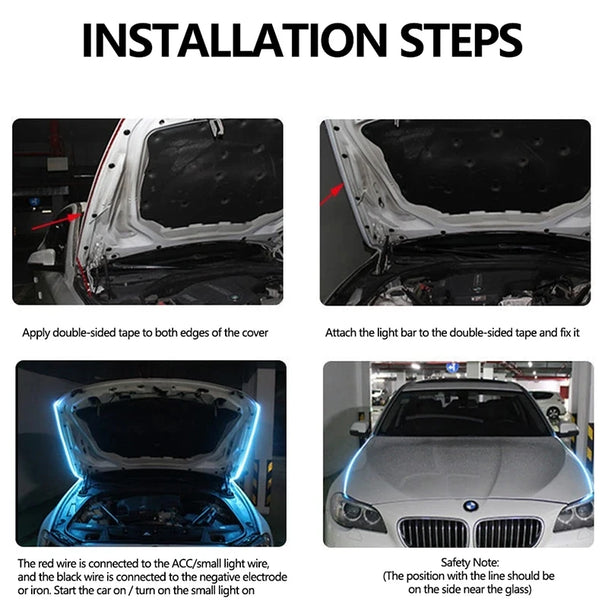 INSTALLATION STEPS

Apply double-sided tape to both edges of the cover

Attach the light bar to the double-sided tape and fix it

The red wire is connected to the ACC/small light wire, and the black wire is connected to the negative electrode or iron. Start the car on / turn on the small light on

Safety Note:
(The position with the line should be on the side near the glass)