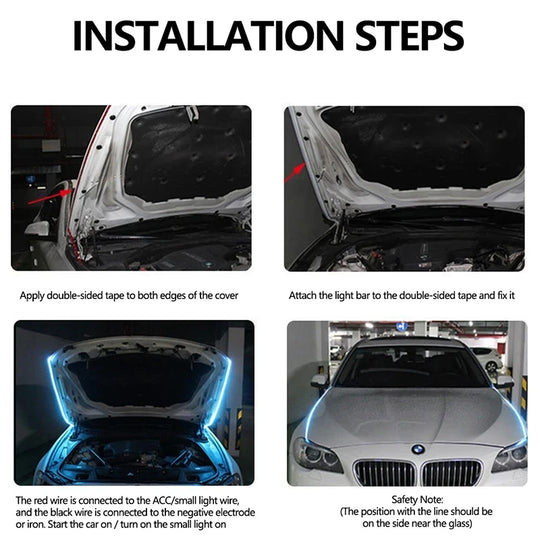 INSTALLATION STEPS

Apply double-sided tape to both edges of the cover

Attach the light bar to the double-sided tape and fix it

The red wire is connected to the ACC/small light wire, and the black wire is connected to the negative electrode or iron. Start the car on / turn on the small light on

Safety Note:
(The position with the line should be on the side near the glass)