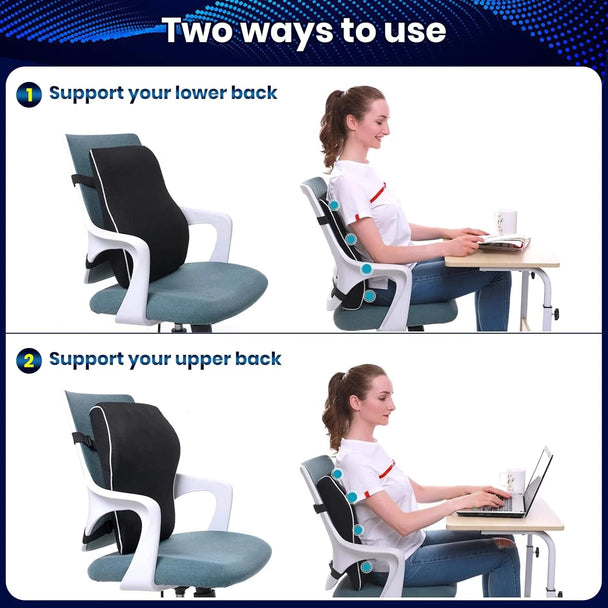 Two ways to use

1 Support your lower back

2 Support your upper back