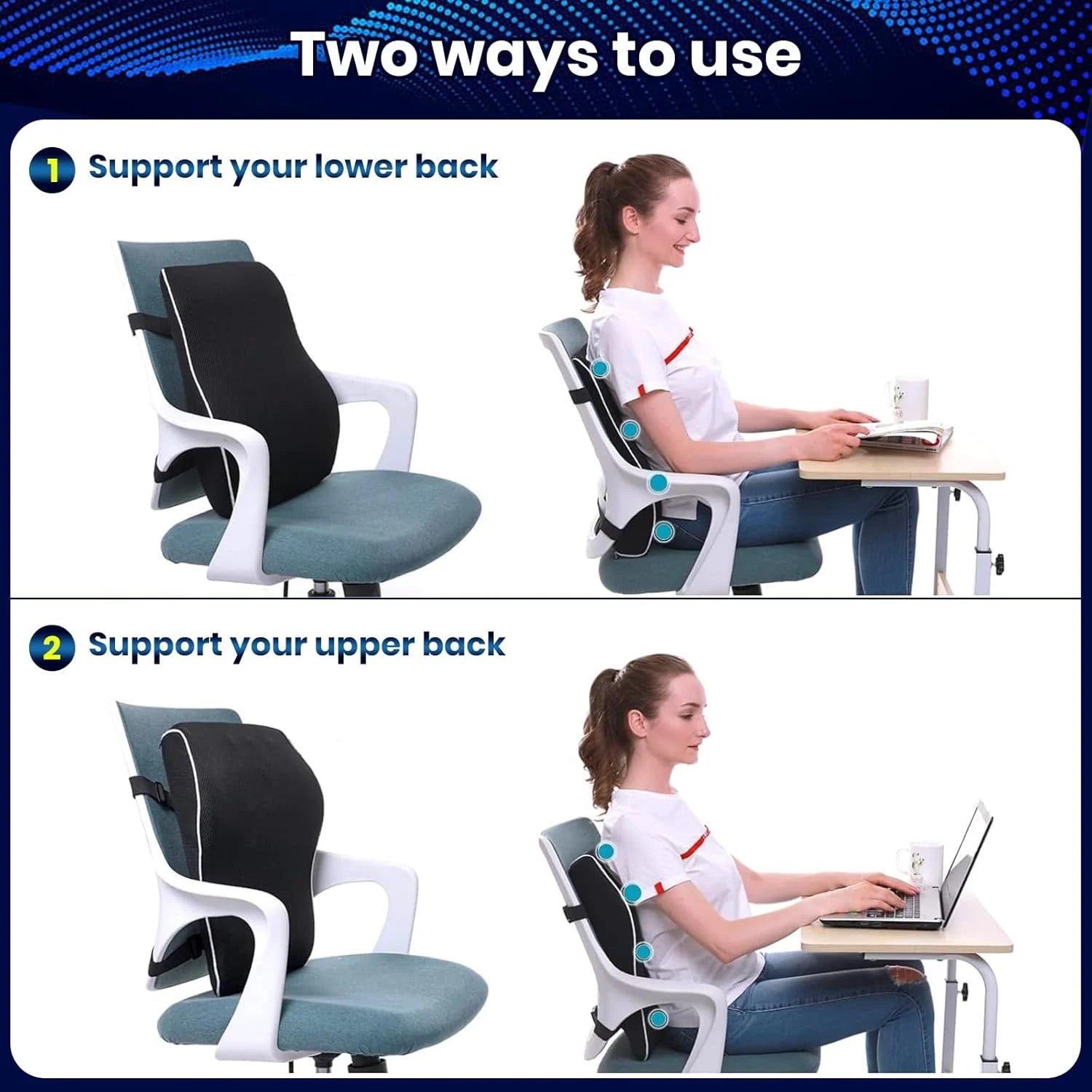 Two ways to use

1 Support your lower back

2 Support your upper back