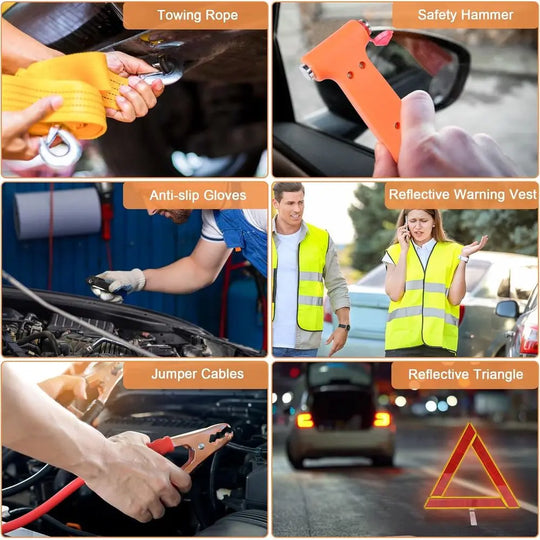 Towing Rope

Safety Hammer

Anti-slip Gloves

Reflective Warning Vest

Jumper Cables

Reflective Triangle