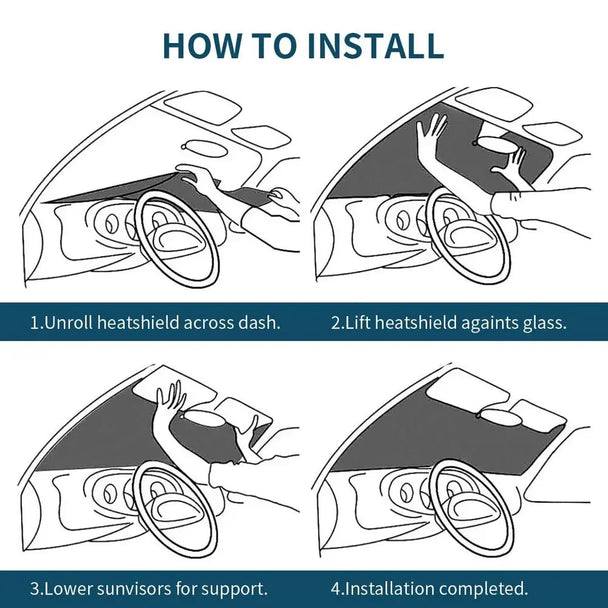 HOW TO INSTALL

1.Unroll heatshield across dash.

2.Lift heatshield againts glass.

3.Lower sunvisors for support.

4.Installation completed.