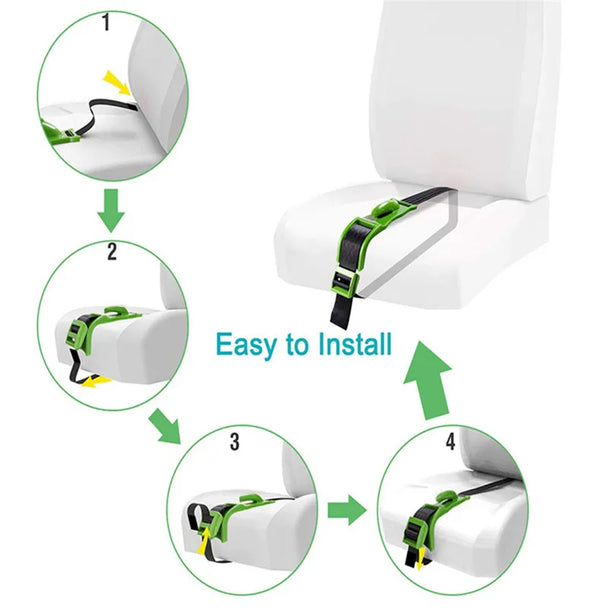 1

2

Easy to Install

3

4