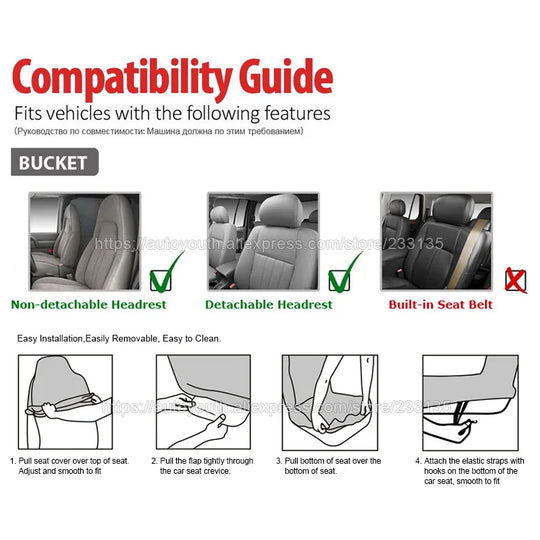 Compatibility Guide

Fits vehicles with the following features

(Руководство по совместимости: Машина должна по этим требованием)

BUCKET

https://autoyouth.aliexpress.com/store/233135

Non-detachable Headrest

Detachable Headrest

Built-in Seat Belt

Easy Installation,Easily Removable, Easy to Clean.

https://autoyouth.aliexpress.com/store/233135

1. Pull seat cover over top of seat. Adjust and smooth to fit

2. Pull the flap tightly through the car seat crevice.

3. Pull bottom of seat over the bottom of seat.

4. Attach the elastic straps with hooks on the bottom of the car seat, smooth to fit